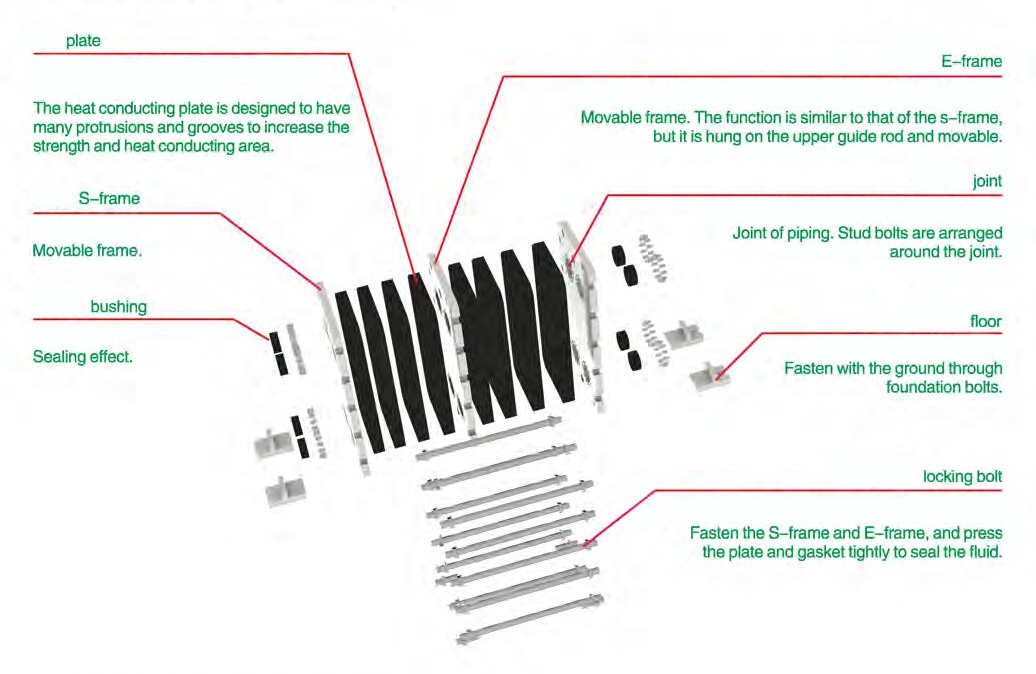 plate

The heat conducting plate is designed to have many protrusions and grooves to increase the strength and heat conducting area.

S–frame

Movable frame.

bushing

Sealing effect.

E–frame

Movable frame. The function is similar to that of the s–frame, but it is hung on the upper guide rod and movable.

joint

Joint of piping. Stud bolts are arranged around the joint.

floor

Fasten with the ground through foundation bolts.

locking bolt

Fasten the S–frame and E–frame, and press the plate and gasket tightly to seal the fluid.